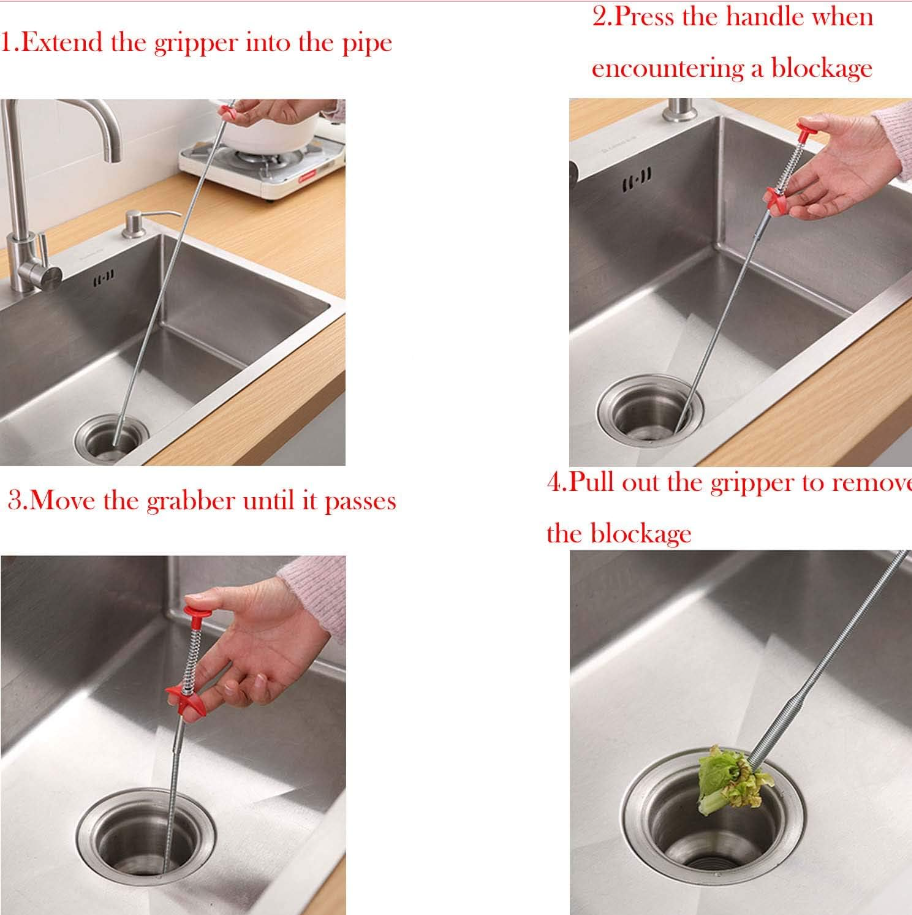 1.Extend the gripper into the pipe

2.Press the handle when encountering a blockage

3.Move the grabber until it passes

4.Pull out the gripper to remove the blockage